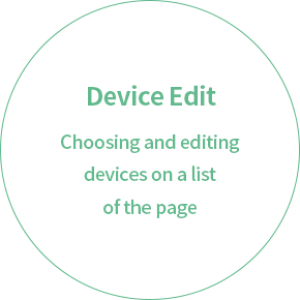 Device Edit

Choosing and editing devices on a list of the page